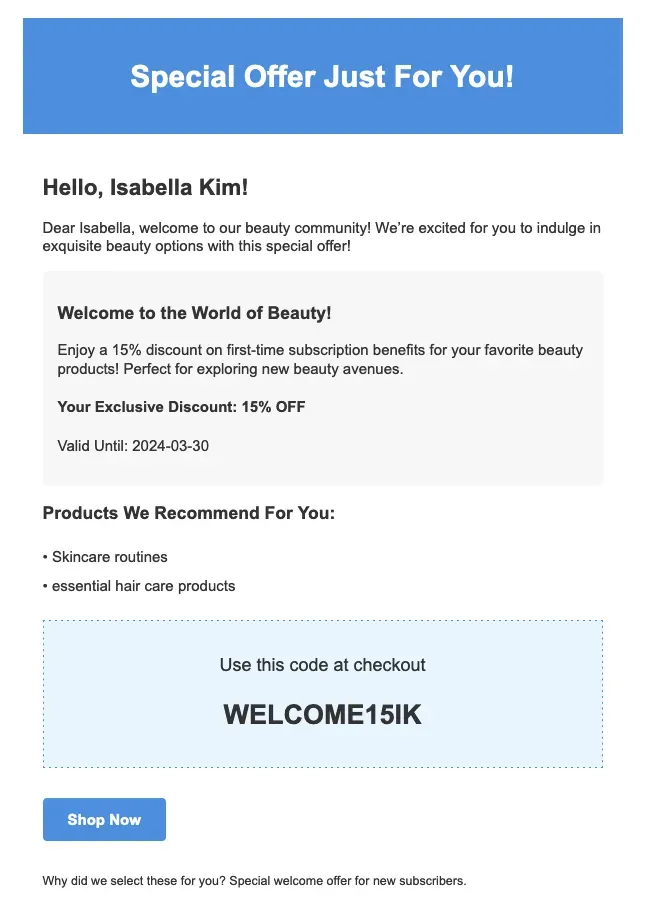 Special Offer Just For You!

Hello, Isabella Kim!

Dear Isabella, welcome to our beauty community! We're excited for you to indulge in exquisite beauty options with this special offer!

Welcome to the World of Beauty!

Enjoy a 15% discount on first-time subscription benefits for your favorite beauty products! Perfect for exploring new beauty avenues.

Your Exclusive Discount: 15% OFF

Valid Until: 2024-03-30

Products We Recommend For You:

• Skincare routines

• essential hair care products

Use this code at checkout

WELCOME15IK

Shop Now

Why did we select these for you? Special welcome offer for new subscribers.